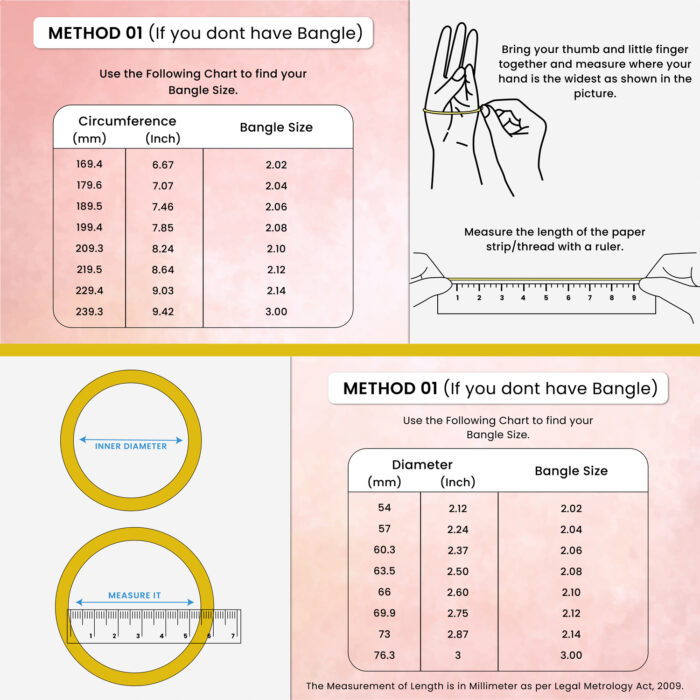 METHOD 01 (If you dont have Bangle)

Use the Following Chart to find your Bangle Size.

| Circumference (mm) | (Inch) | Bangle Size |
|---|---|---|
| 169.4 | 6.67 | 2.02 |
| 179.6 | 7.07 | 2.04 |
| 189.5 | 7.46 | 2.06 |
| 199.4 | 7.85 | 2.08 |
| 209.3 | 8.24 | 2.10 |
| 219.5 | 8.64 | 2.12 |
| 229.4 | 9.03 | 2.14 |
| 239.3 | 9.42 | 3.00 |

Bring your thumb and little finger together and measure where your hand is the widest as shown in the picture.

Measure the length of the paper strip/thread with a ruler.

1 2 3 4 5 6 7 8 9

INNER DIAMETER

MEASURE IT

1 2 3 4 5 6 7

METHOD 01 (If you dont have Bangle)

Use the Following Chart to find your Bangle Size.

| Diameter (mm) | (Inch) | Bangle Size |
|---|---|---|
| 54 | 2.12 | 2.02 |
| 57 | 2.24 | 2.04 |
| 60.3 | 2.37 | 2.06 |
| 63.5 | 2.50 | 2.08 |
| 66 | 2.60 | 2.10 |
| 69.9 | 2.75 | 2.12 |
| 73 | 2.87 | 2.14 |
| 76.3 | 3 | 3.00 |

The Measurement of Length is in Millimeter as per Legal Metrology Act, 2009.